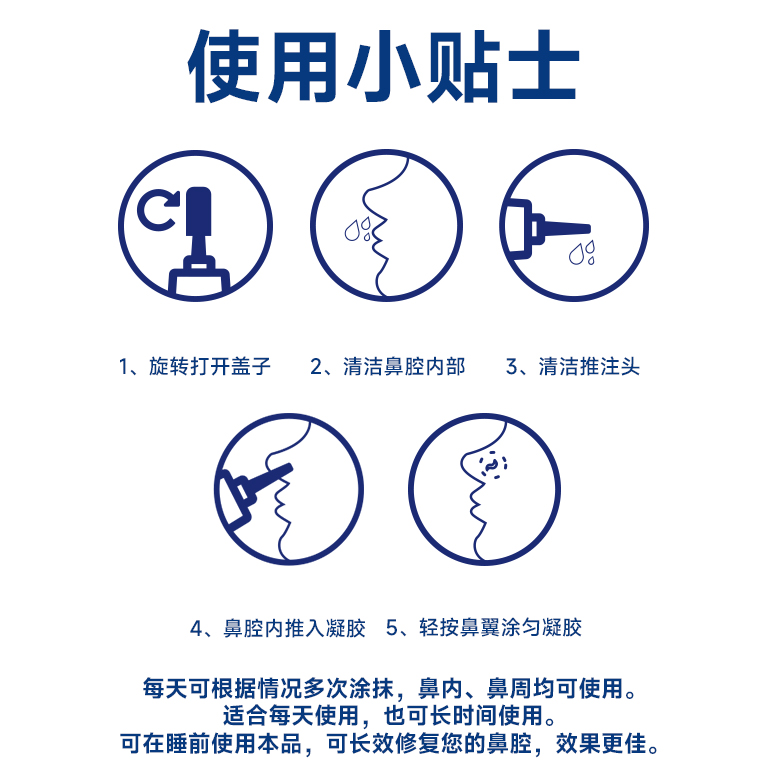 使用小贴士

1、旋转打开盖子

2、清洁鼻腔内部

3、清洁推注头

4、鼻腔内推入凝胶

5、轻按鼻翼涂匀凝胶

每天可根据情况多次涂抹，鼻内、鼻周均可使用。
适合每天使用，也可长时间使用。
可在睡前使用本品，可长效修复您的鼻腔，效果更佳。