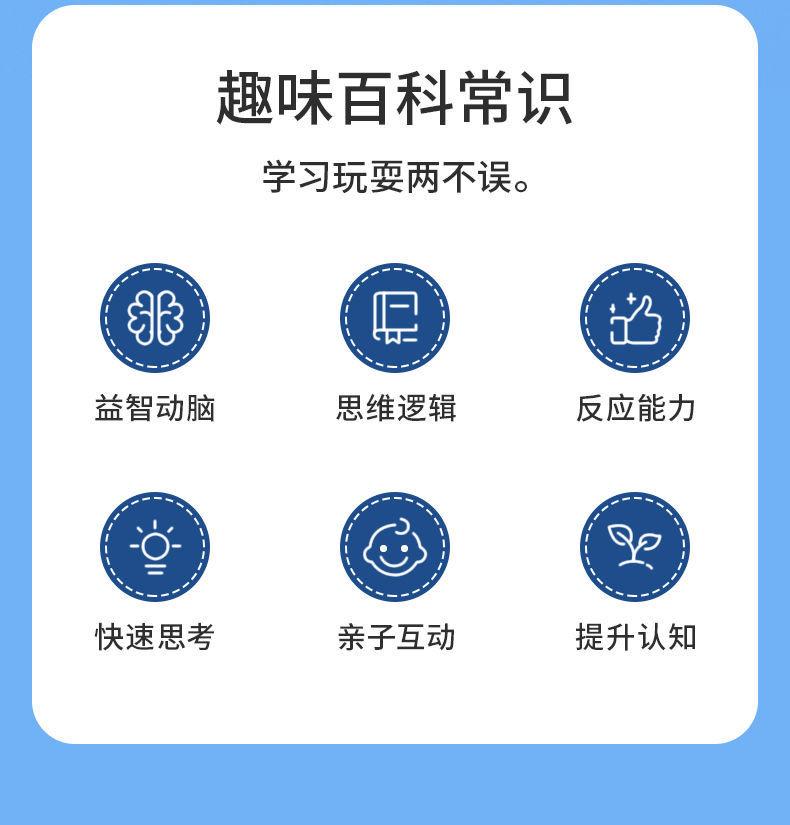 趣味百科常识

学习玩耍两不误。

益智动脑

思维逻辑

反应能力

快速思考

亲子互动

提升认知