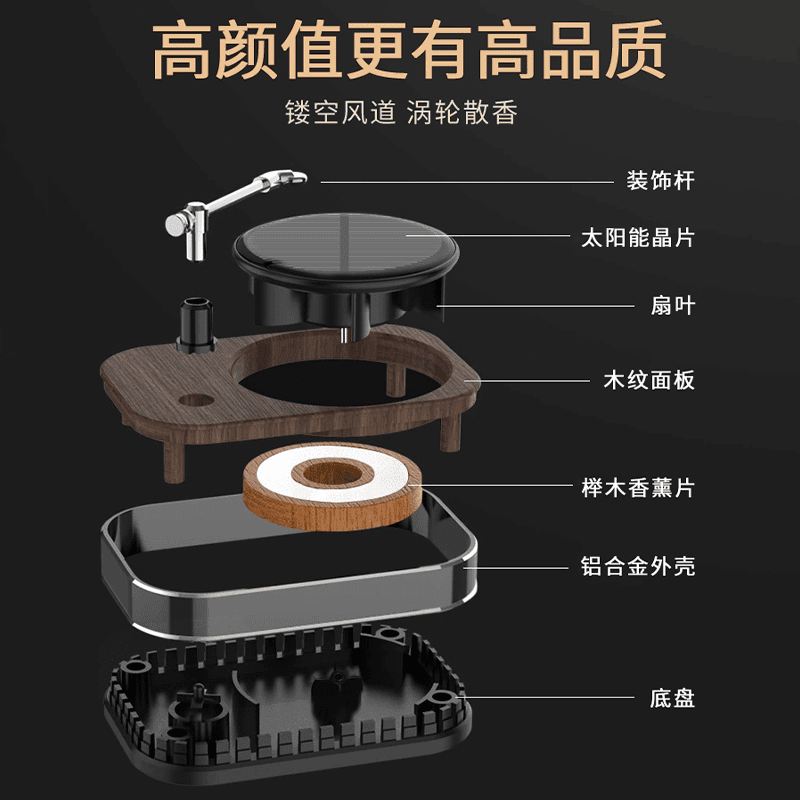 高颜值更有高品质

镂空风道 涡轮散香

装饰杆

太阳能晶片

扇叶

木纹面板

榉木香薰片

铝合金外壳

底盘