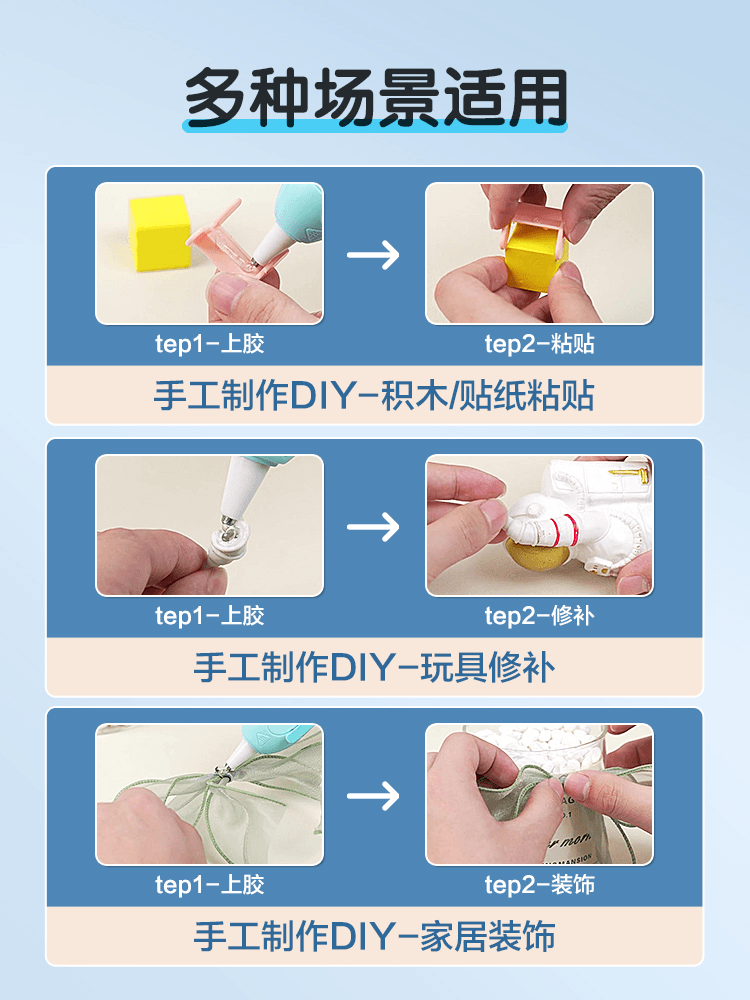 多种场景适用

tep1-上胶

tep2-粘贴

手工制作DIY-积木/贴纸粘贴

tep1-上胶

tep2-修补

手工制作DIY-玩具修补

tep1-上胶

tep2-装饰

手工制作DIY-家居装饰