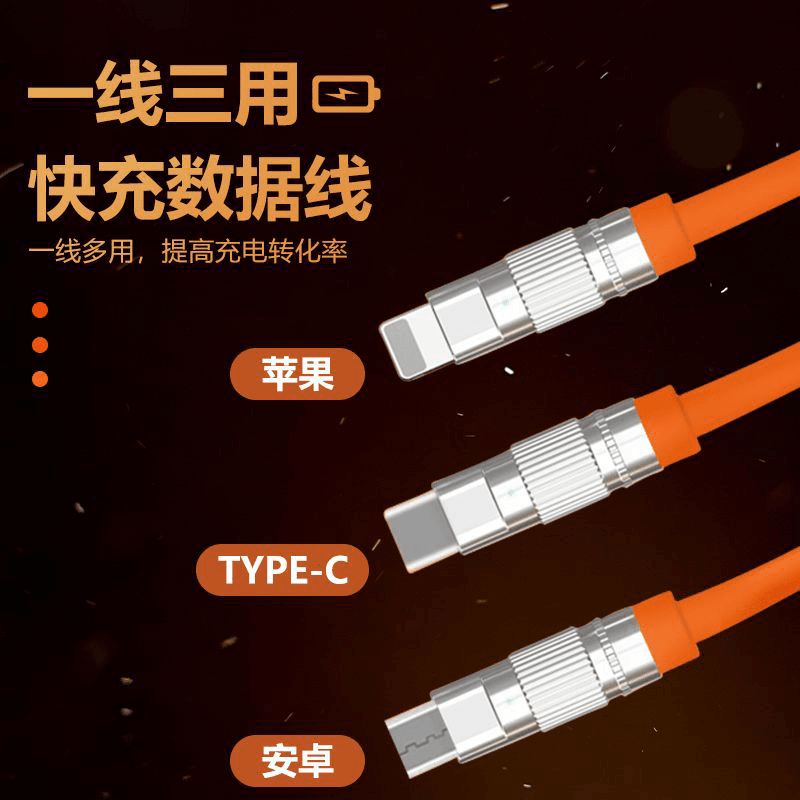 一线三用
快充数据线
一线多用，提高充电转化率

苹果

TYPE-C

安卓