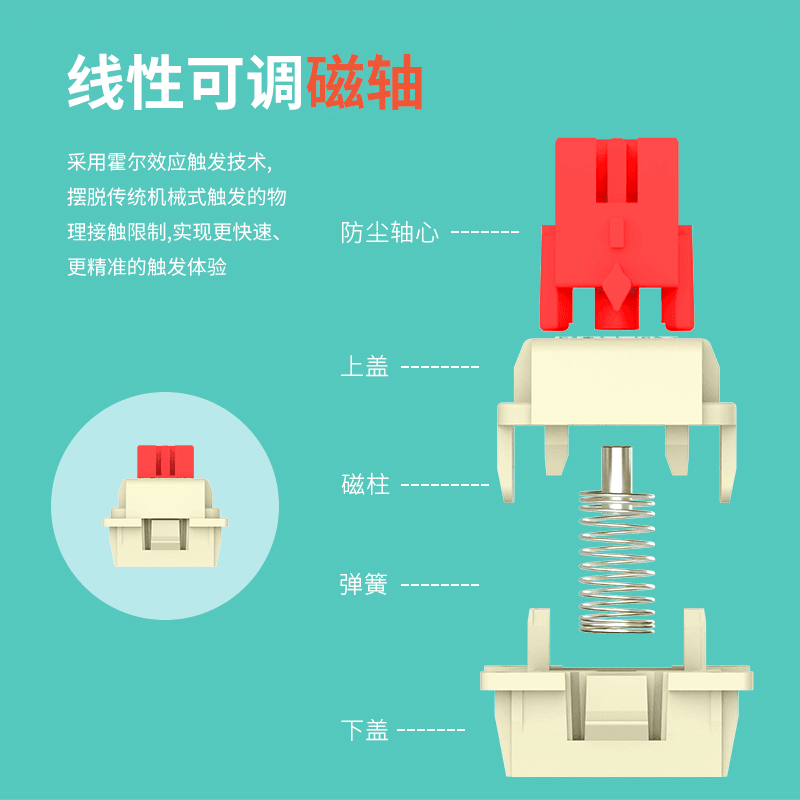 线性可调磁轴

采用霍尔效应触发技术,摆脱传统机械式触发的物理接触限制,实现更快速、更精准的触发体验

防尘轴心 -------

上盖 --------

磁柱 ---------

弹簧 --------

下盖 -------