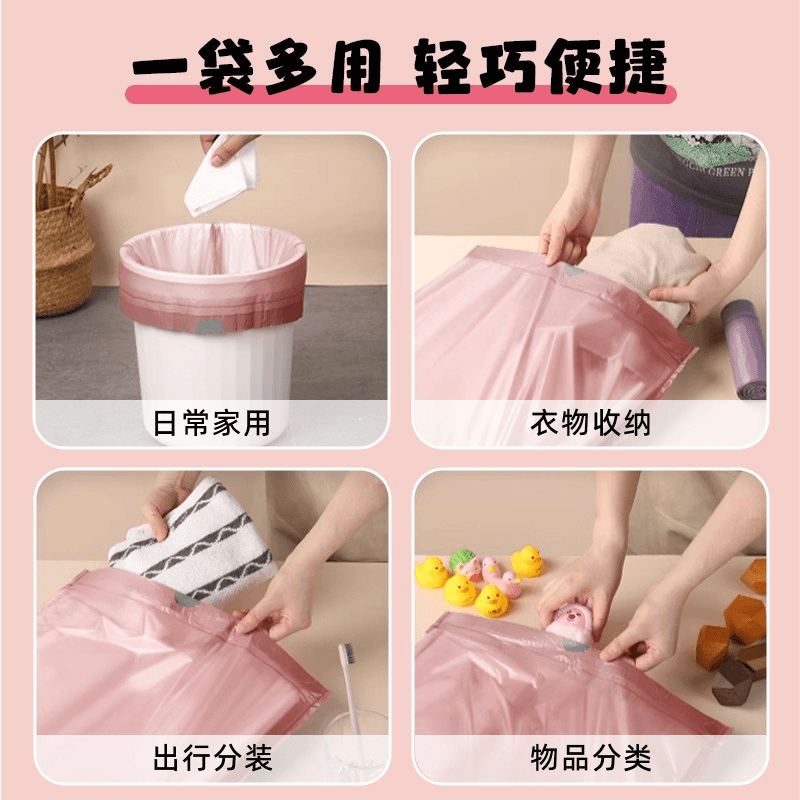 一袋多用 轻巧便捷

日常家用

衣物收纳

出行分装

物品分类