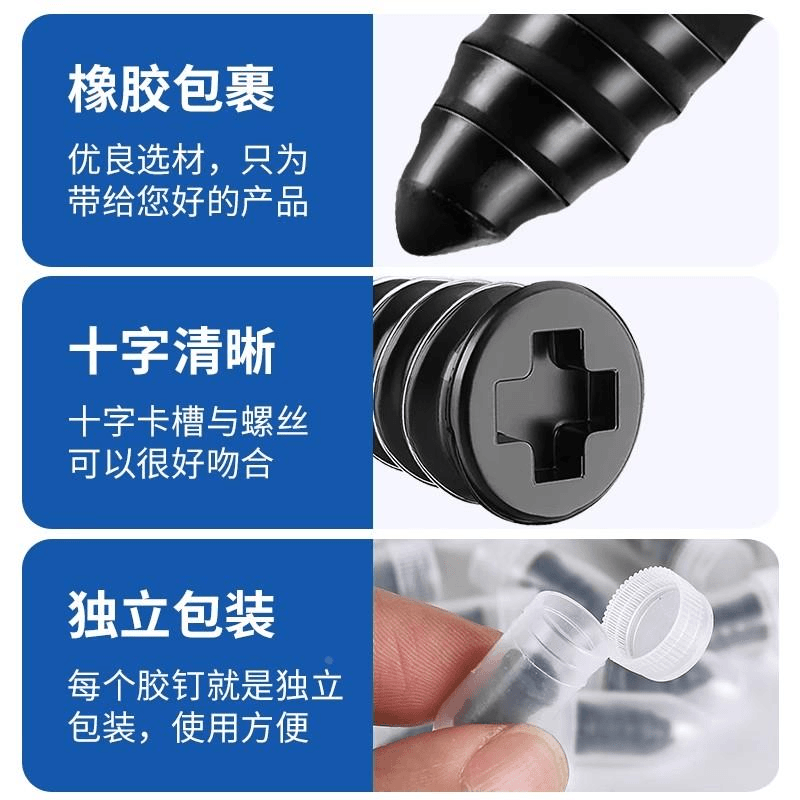 橡胶包裹

优良选材，只为带给您好的产品

十字清晰

十字卡槽与螺丝可以很好吻合

独立包装

每个胶钉就是独立包装，使用方便