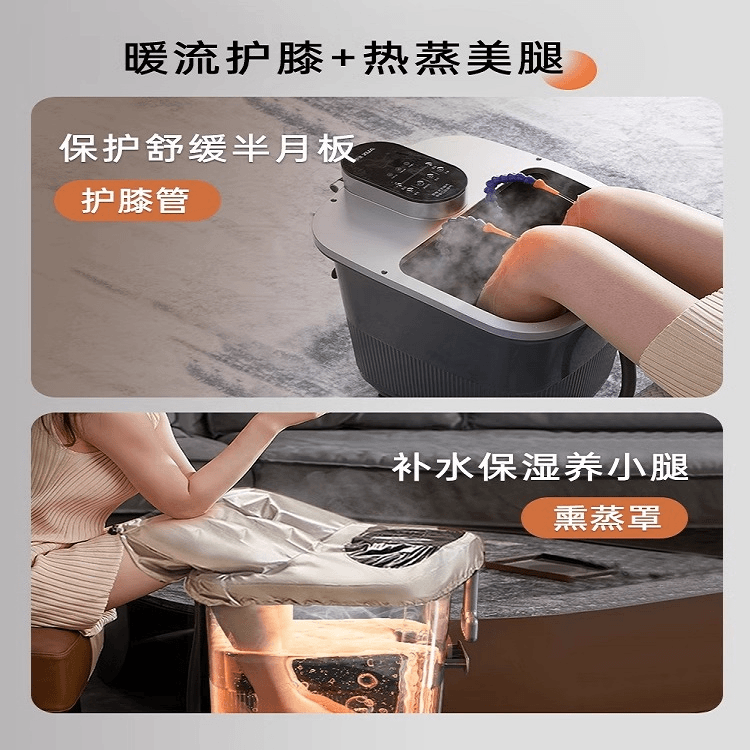 暖流护膝+热蒸美腿

保护舒缓半月板

护膝管

补水保湿养小腿

熏蒸罩