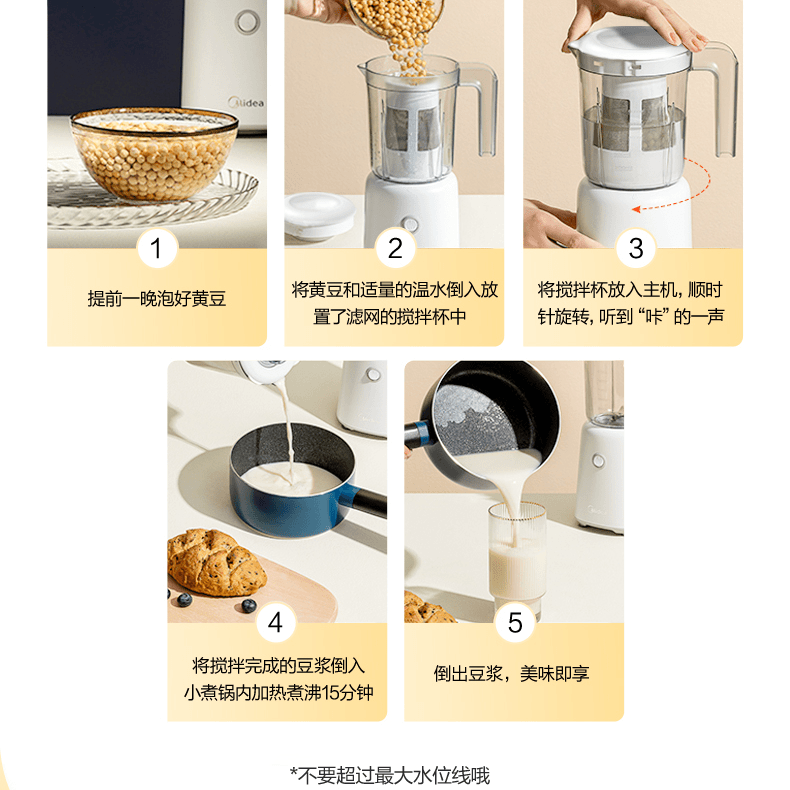 Midea

1

提前一晚泡好黄豆

2

将黄豆和适量的温水倒入放置了滤网的搅拌杯中

3

将搅拌杯放入主机，顺时针旋转，听到“咔”的一声

4

将搅拌完成的豆浆倒入小煮锅内加热煮沸15分钟

5

倒出豆浆，美味即享

*不要超过最大水位线哦