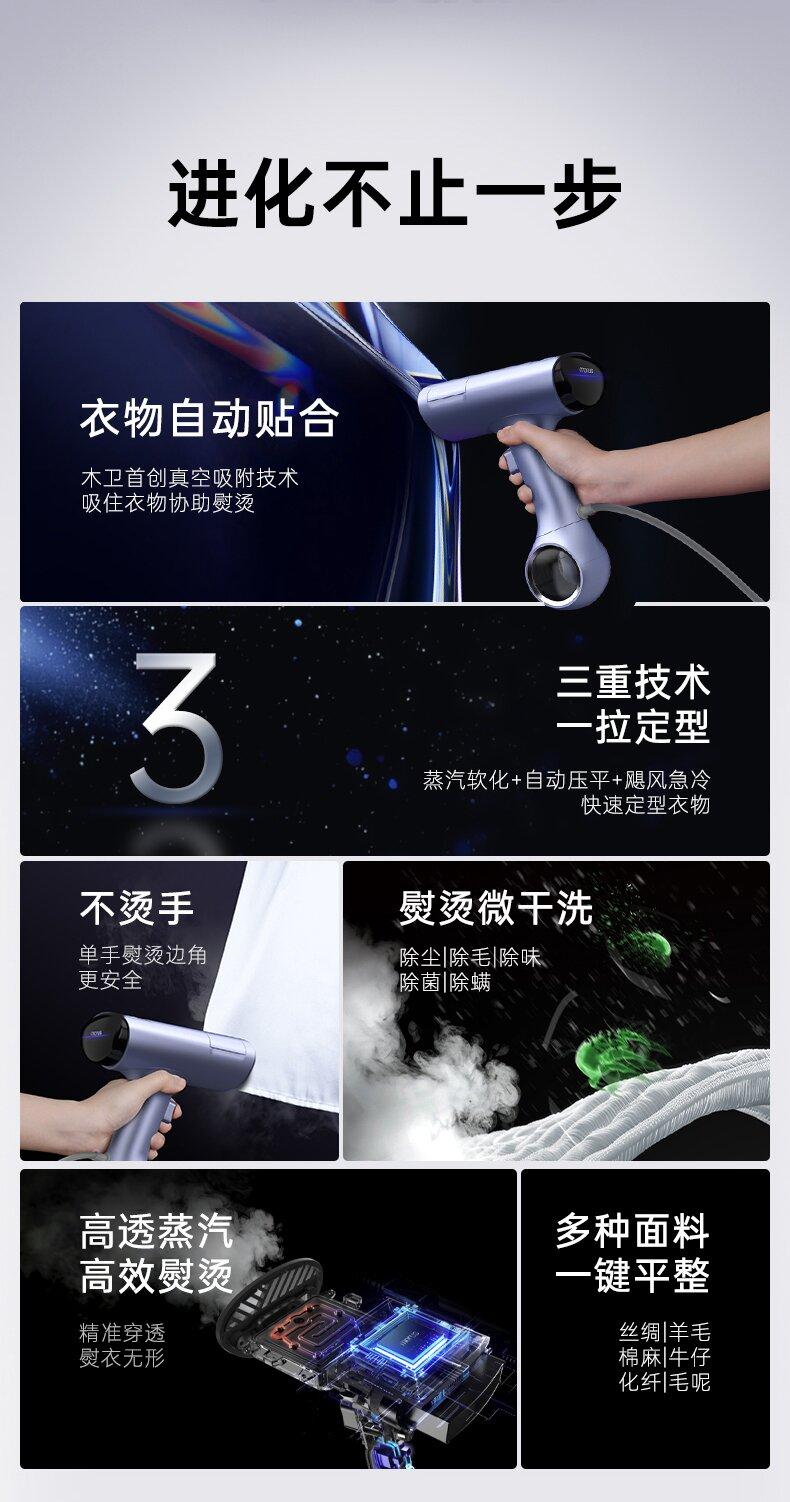 进化不止一步

衣物自动贴合

木卫首创真空吸附技术
吸住衣物协助熨烫

3

三重技术
一拉定型

蒸汽软化+自动压平+飓风急冷
快速定型衣物

不烫手

单手熨烫边角
更安全

熨烫微干洗

除尘|除毛|除味
除菌|除螨

高透蒸汽
高效熨烫

精准穿透
熨衣无形

多种面料
一键平整

丝绸|羊毛
棉麻|牛仔
化纤|毛呢