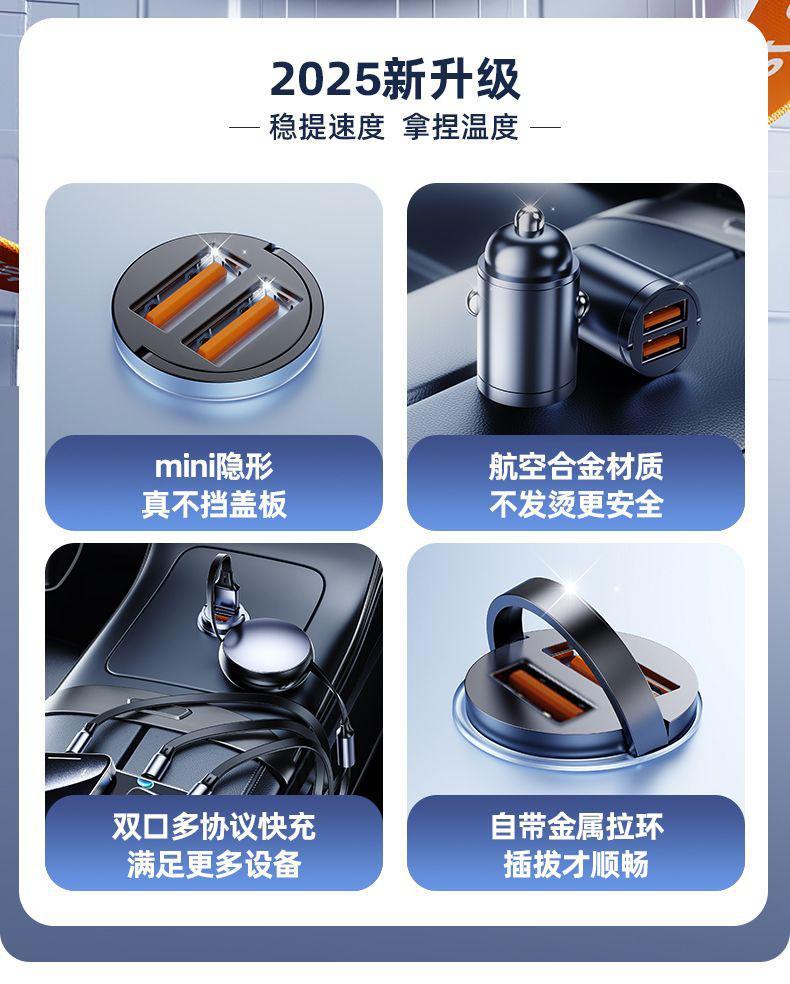 2025新升级

— 稳提速度 拿捏温度 —

mini隐形
真不挡盖板

航空合金材质
不发烫更安全

双口多协议快充
满足更多设备

自带金属拉环
插拔才顺畅